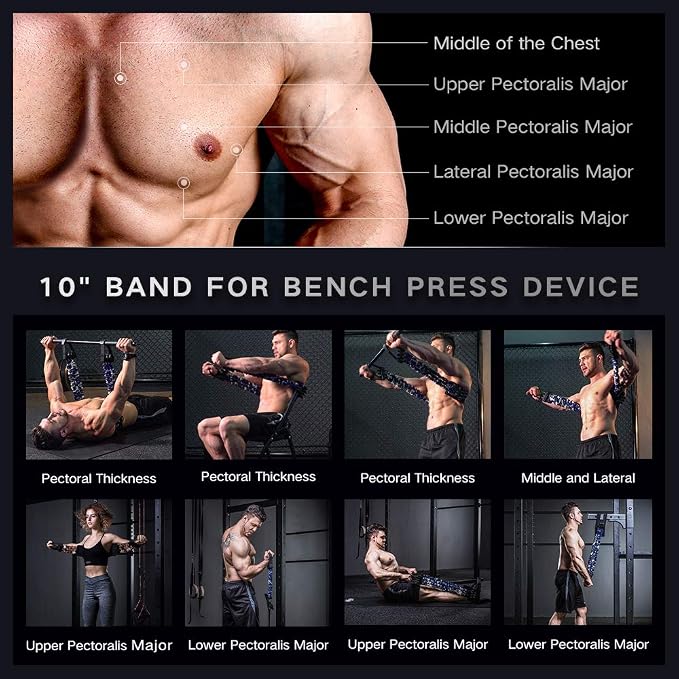 Middle of the Chest
Upper Pectoralis Major
Middle Pectoralis Major
Lateral Pectoralis Major
Lower Pectoralis Major

10" BAND FOR BENCH PRESS DEVICE

Pectoral Thickness
Pectoral Thickness
Pectoral Thickness
Middle and Lateral

Upper Pectoralis Major
Lower Pectoralis Major
Upper Pectoralis Major
Lower Pectoralis Major