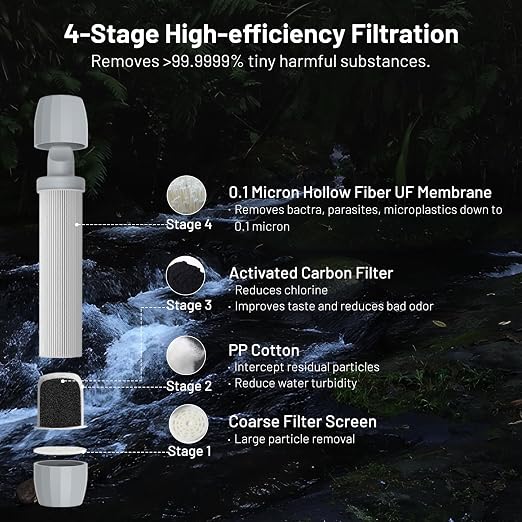 4-Stage High-efficiency Filtration
Removes >99.9999% tiny harmful substances.

Stage 4
0.1 Micron Hollow Fiber UF Membrane
· Removes bactra, parasites, microplastics down to 0.1 micron

Stage 3
Activated Carbon Filter
· Reduces chlorine
· Improves taste and reduces bad odor

Stage 2
PP Cotton
· Intercept residual particles
· Reduce water turbidity

Stage 1
Coarse Filter Screen
· Large particle removal