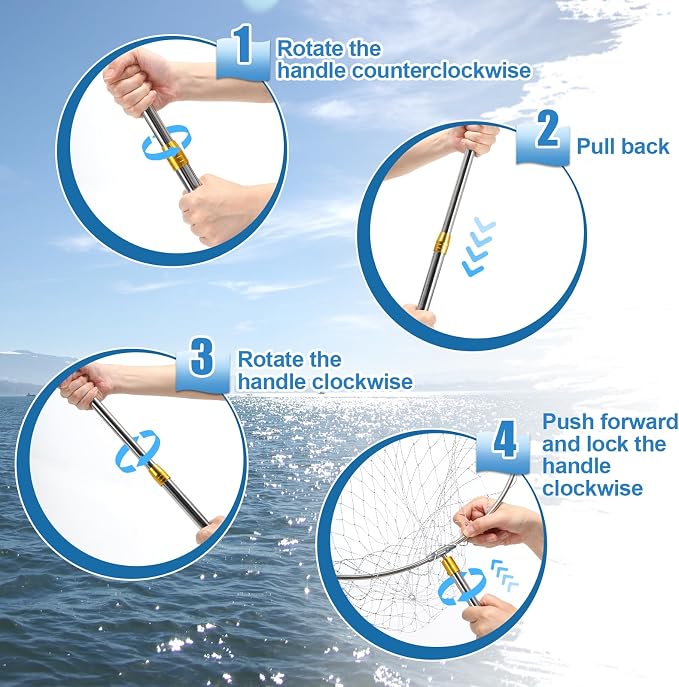 1 Rotate the handle counterclockwise

2 Pull back

3 Rotate the handle clockwise

4 Push forward and lock the handle clockwise