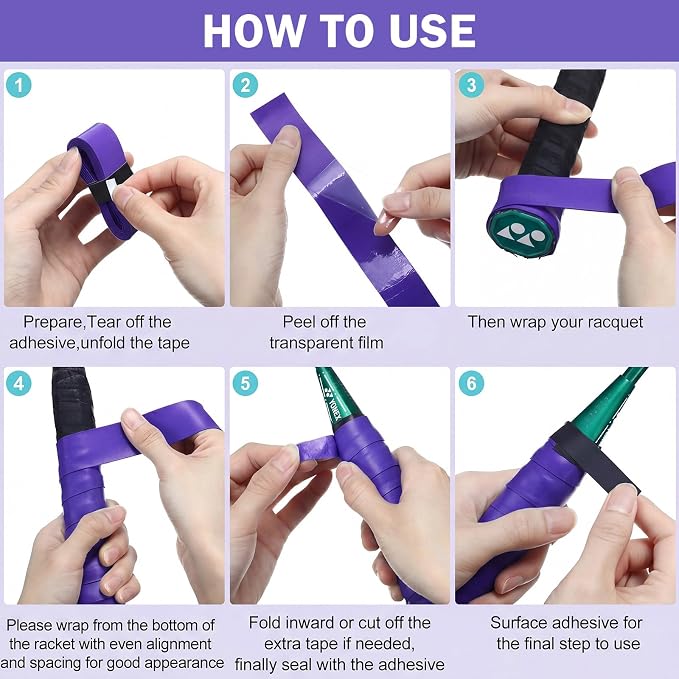 HOW TO USE

1

Prepare,Tear off the adhesive,unfold the tape

2

Peel off the transparent film

3

Then wrap your racquet

4

Please wrap from the bottom of the racket with even alignment and spacing for good appearance

5

YONEX

Fold inward or cut off the extra tape if needed, finally seal with the adhesive

6

Surface adhesive for the final step to use