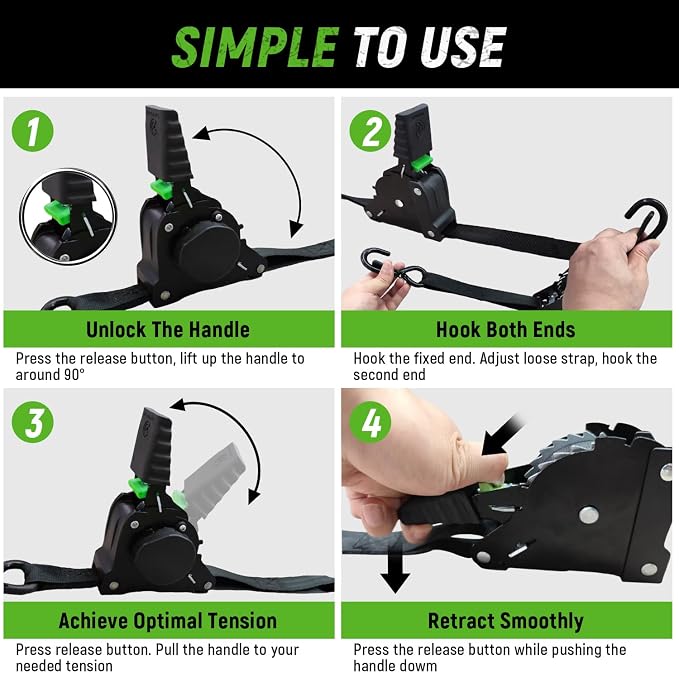 SIMPLE TO USE

1

Unlock The Handle

Press the release button, lift up the handle to around 90°

2

Hook Both Ends

Hook the fixed end. Adjust loose strap, hook the second end

3

Achieve Optimal Tension

Press release button. Pull the handle to your needed tension

4

Retract Smoothly

Press the release button while pushing the handle down