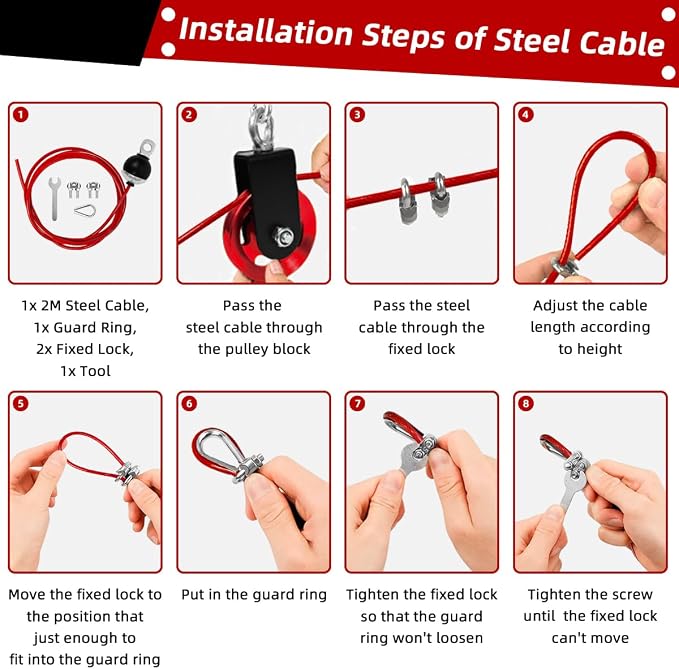 Installation Steps of Steel Cable

1

1x 2M Steel Cable, 1x Guard Ring, 2x Fixed Lock, 1x Tool

2

Pass the steel cable through the pulley block

3

Pass the steel cable through the fixed lock

4

Adjust the cable length according to height

5

Move the fixed lock to the position that just enough to fit into the guard ring

6

Put in the guard ring

7

Tighten the fixed lock so that the guard ring won't loosen

8

Tighten the screw until the fixed lock can't move