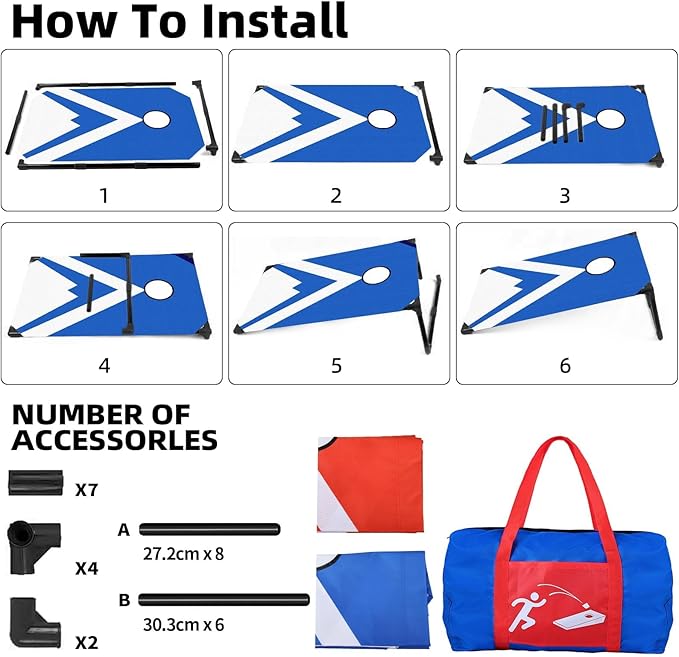 How To Install

1

2

3

4

5

6

NUMBER OF ACCESSORLES

X7

X4

X2

A

27.2cm x 8

B

30.3cm x 6