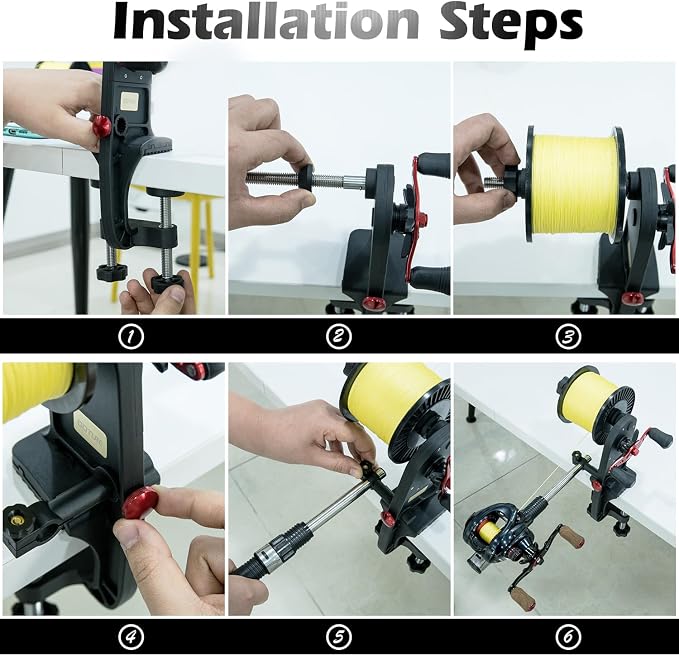 Installation Steps

①

②

③

④

⑤

⑥