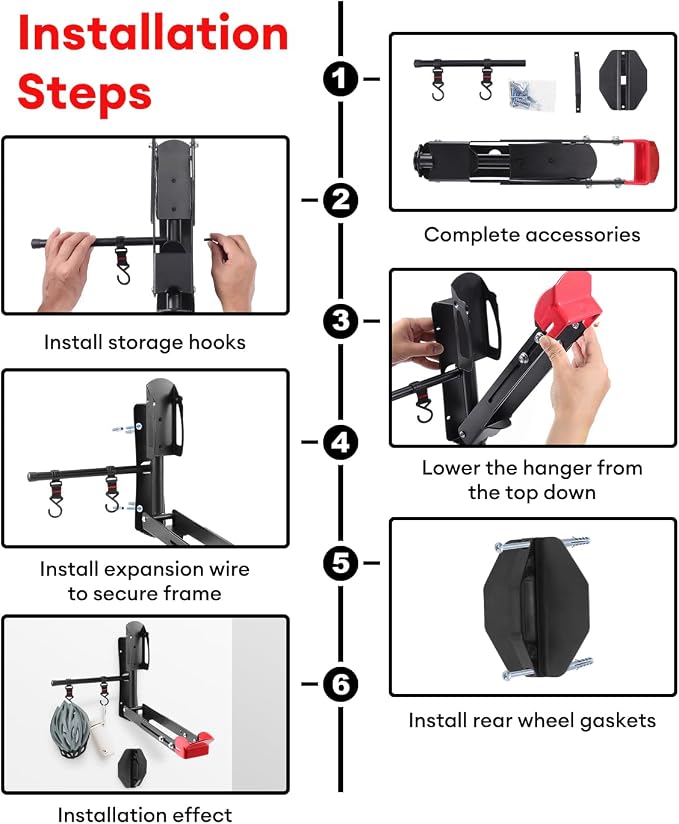 Installation Steps

1

Complete accessories

2

Install storage hooks

3

Lower the hanger from the top down

4

Install expansion wire to secure frame

5

Install rear wheel gaskets

6

Installation effect