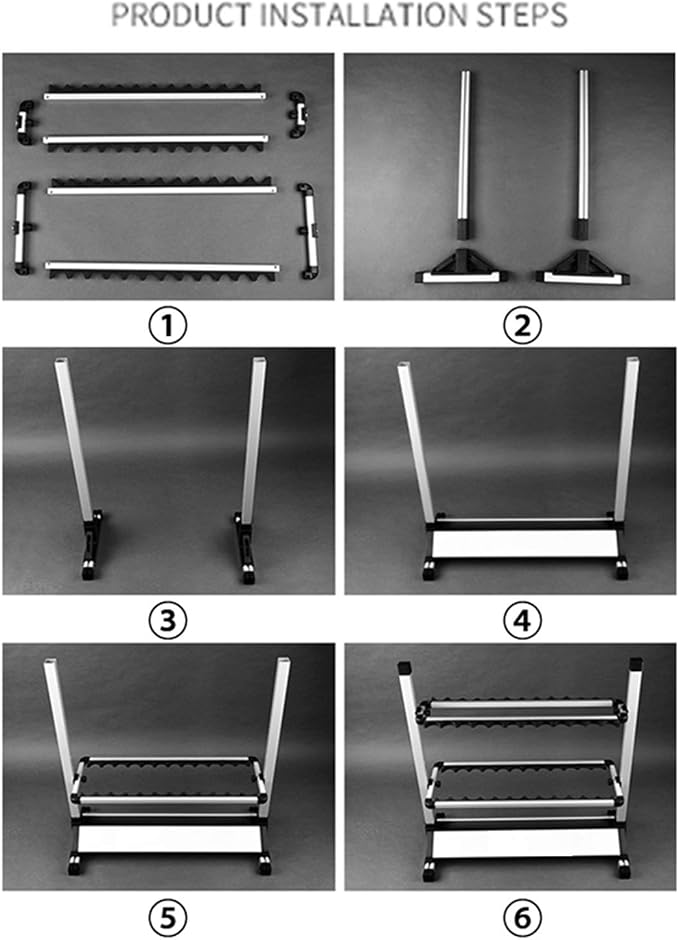 PRODUCT INSTALLATION STEPS

①

②

③

④

⑤

⑥