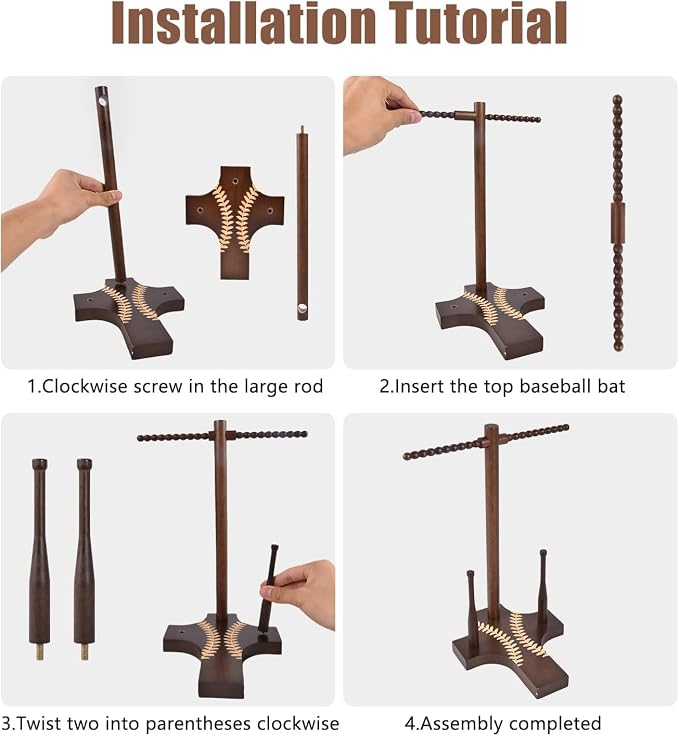 Installation Tutorial

1.Clockwise screw in the large rod

2.Insert the top baseball bat

3.Twist two into parentheses clockwise

4.Assembly completed