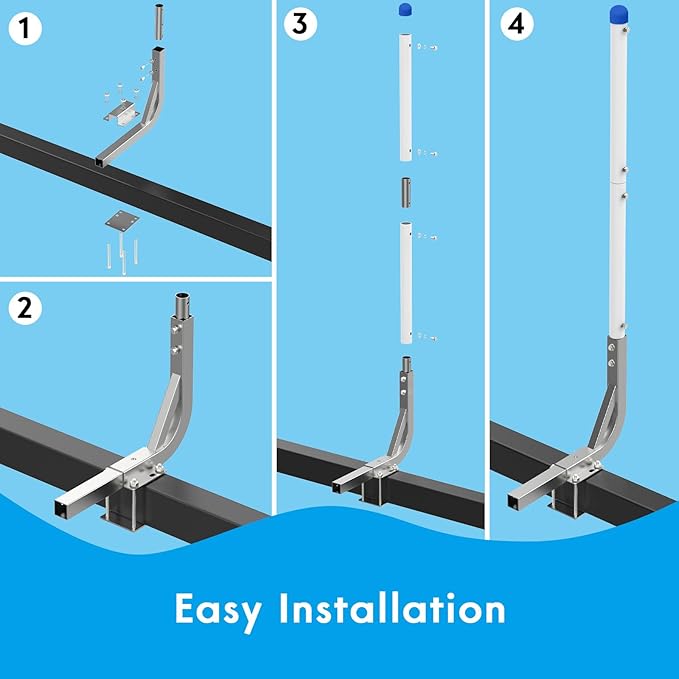 1

2

3

4

Easy Installation