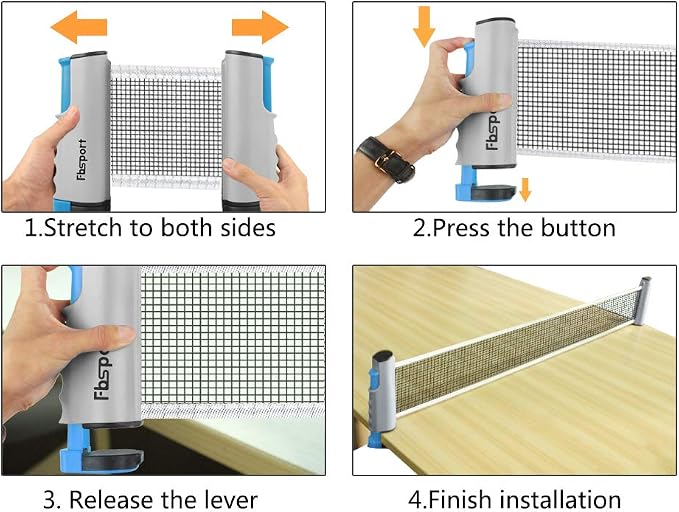 Fbsport

1.Stretch to both sides

Fbsport

2.Press the button

Fbsport

3. Release the lever

4.Finish installation