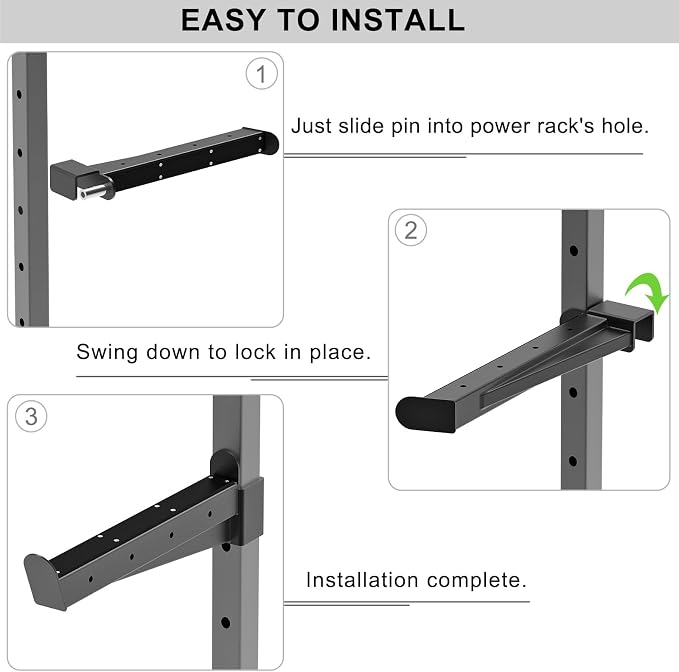 EASY TO INSTALL

1

Just slide pin into power rack's hole.

2

Swing down to lock in place.

3

Installation complete.