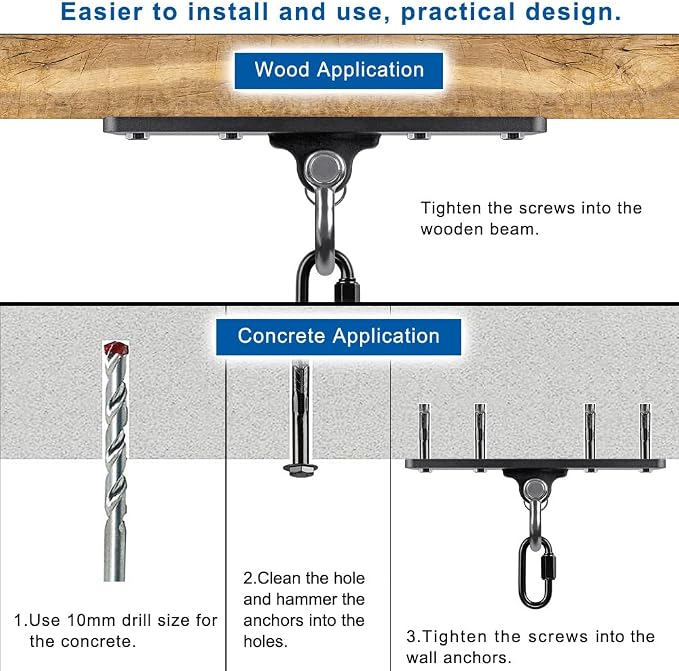 Easier to install and use, practical design.

Wood Application

Tighten the screws into the wooden beam.

Concrete Application

1.Use 10mm drill size for the concrete.

2.Clean the hole and hammer the anchors into the holes.

3.Tighten the screws into the wall anchors.