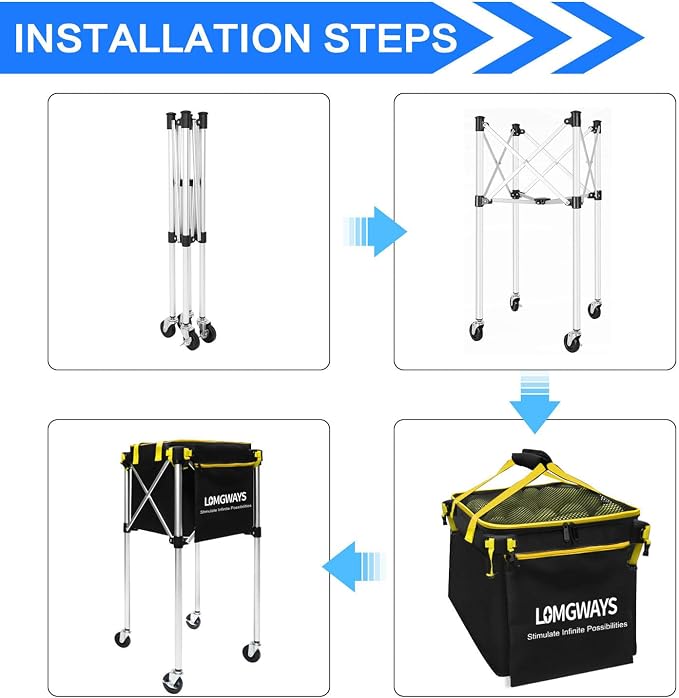 INSTALLATION STEPS

LOMGWAYS
Stimulate Infinite Possibilities

LOMGWAYS
Stimulate Infinite Possibilities