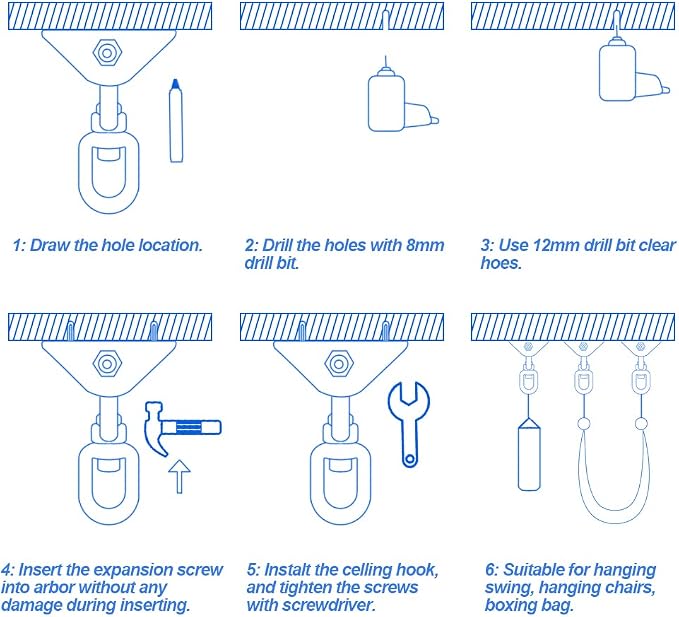 1: Draw the hole location.

2: Drill the holes with 8mm drill bit.

3: Use 12mm drill bit clear hoes.

4: Insert the expansion screw into arbor without any damage during inserting.

5: Instalt the celling hook, and tighten the screws with screwdriver.

6: Suitable for hanging swing, hanging chairs, boxing bag.