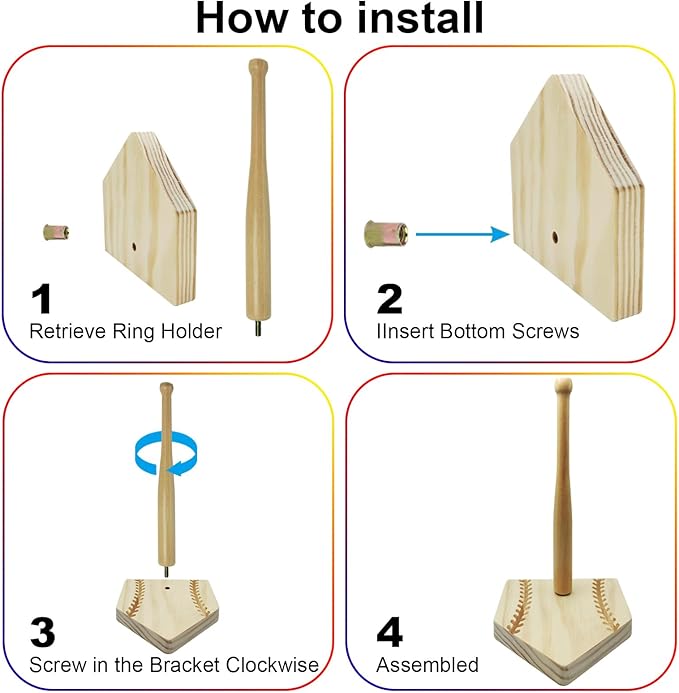 How to install

1
Retrieve Ring Holder

2
IInsert Bottom Screws

3
Screw in the Bracket Clockwise

4
Assembled