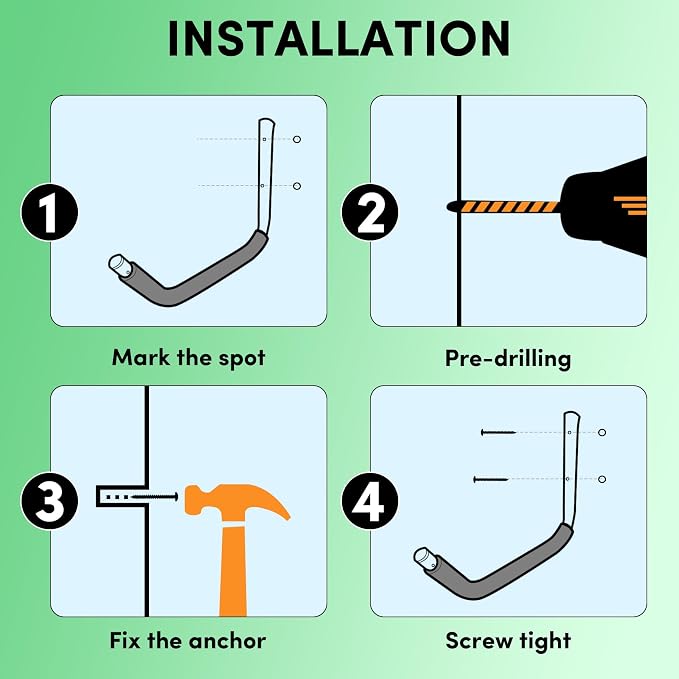 INSTALLATION

1

Mark the spot

2

Pre-drilling

3

Fix the anchor

4

Screw tight