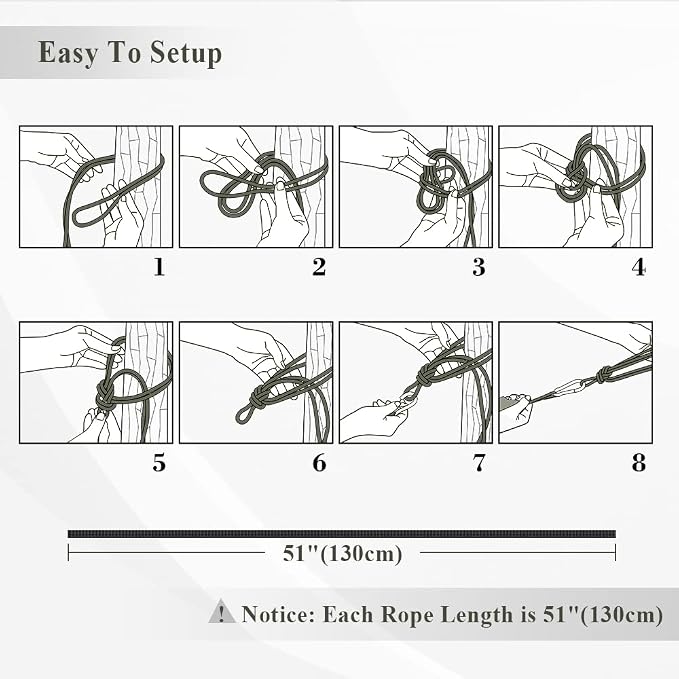 Easy To Setup

1

2

3

4

5

6

7

8

51"(130cm)

Notice: Each Rope Length is 51"(130cm)