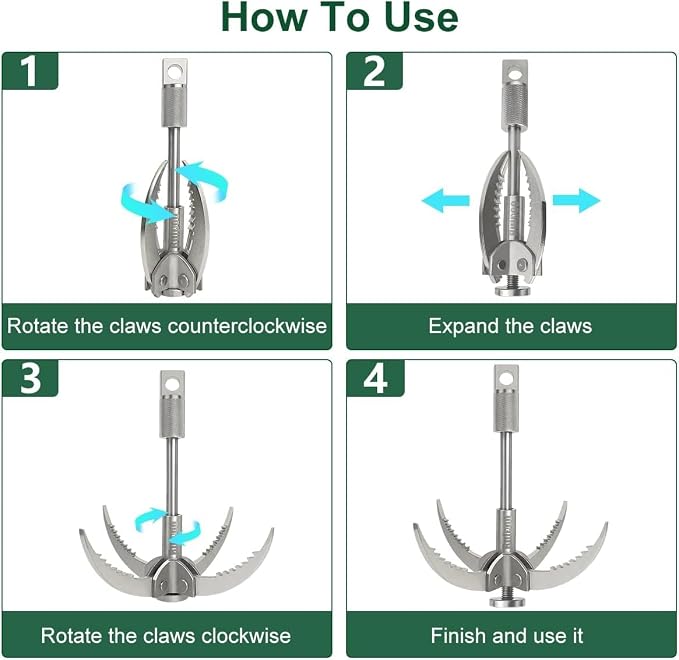 How To Use

1

Rotate the claws counterclockwise

2

Expand the claws

3

Rotate the claws clockwise

4

Finish and use it