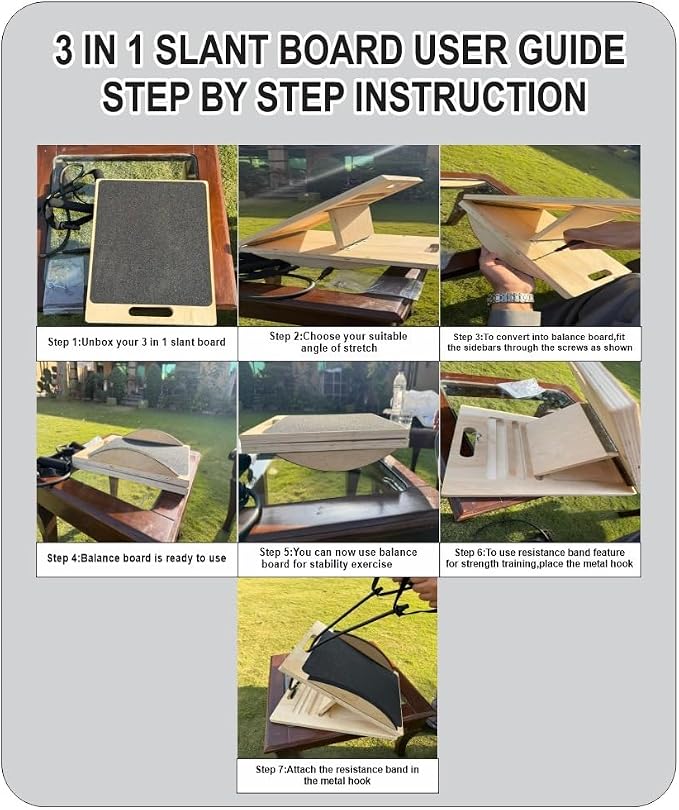 3 IN 1 SLANT BOARD USER GUIDE
STEP BY STEP INSTRUCTION

Step 1:Unbox your 3 in 1 slant board

Step 2:Choose your suitable angle of stretch

Step 3:To convert into balance board,fit the sidebars through the screws as shown

Step 4:Balance board is ready to use

Step 5:You can now use balance board for stability exercise

Step 6:To use resistance band feature for strength training,place the metal hook

Step 7:Attach the resistance band in the metal hook