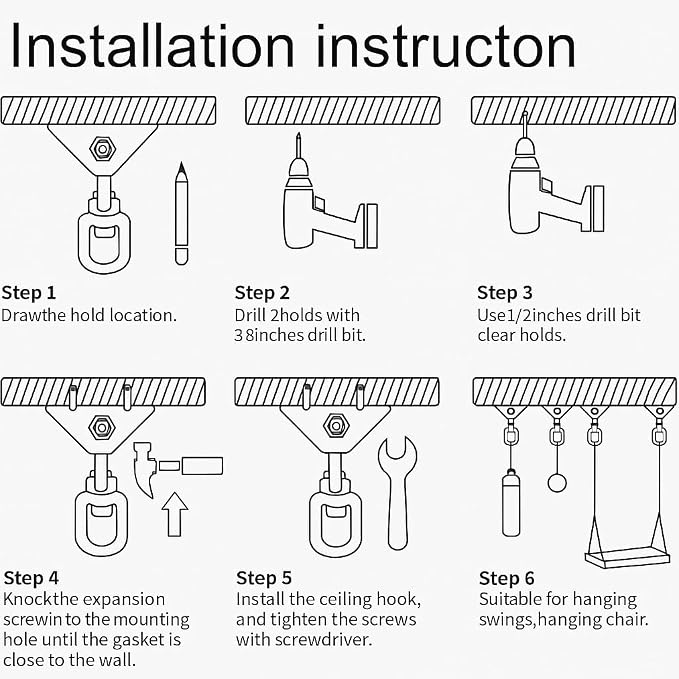 Installation instructon

Step 1
Drawthe hold location.

Step 2
Drill 2holds with 3 8inches drill bit.

Step 3
Use1/2inches drill bit clear holds.

Step 4
Knockthe expansion screwin to the mounting hole until the gasket is close to the wall.

Step 5
Install the ceiling hook, and tighten the screws with screwdriver.

Step 6
Suitable for hanging swings,hanging chair.