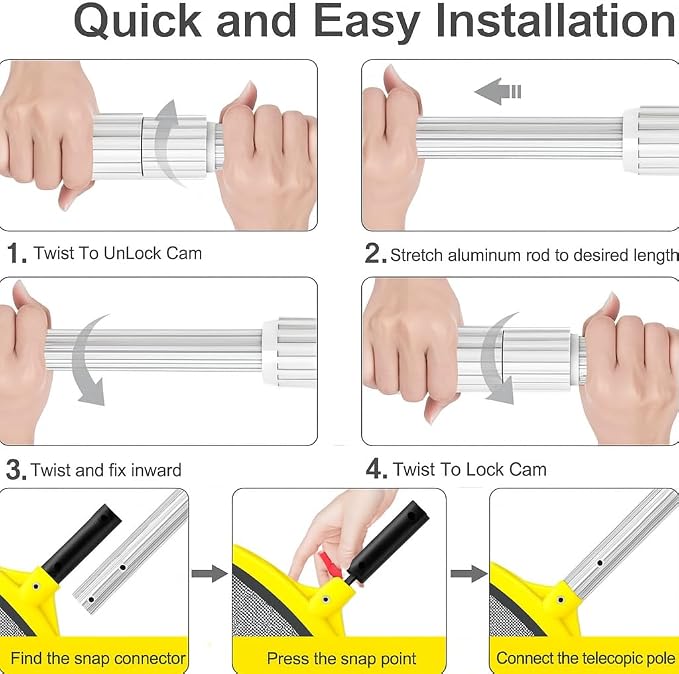 Quick and Easy Installation

1. Twist To UnLock Cam

2. Stretch aluminum rod to desired length

3. Twist and fix inward

4. Twist To Lock Cam

Find the snap connector

Press the snap point

Connect the telecopic pole