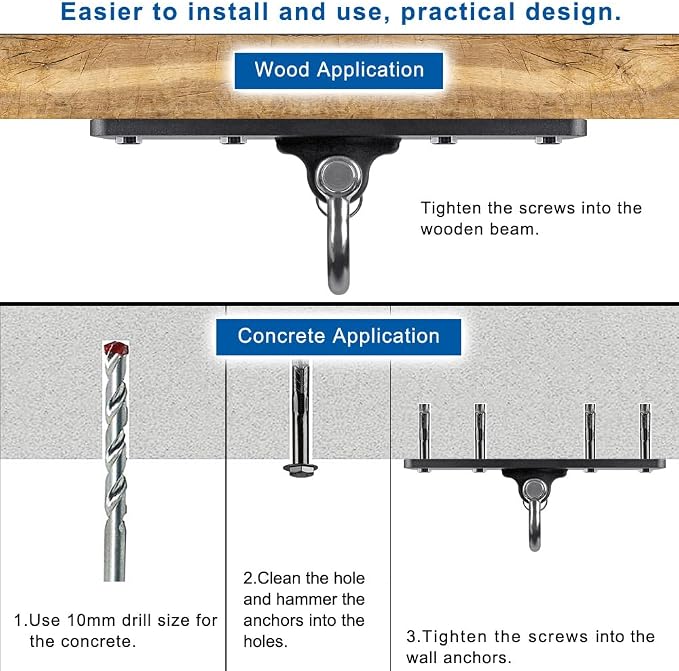 Easier to install and use, practical design.

Wood Application

Tighten the screws into the wooden beam.

Concrete Application

1.Use 10mm drill size for the concrete.

2.Clean the hole and hammer the anchors into the holes.

3.Tighten the screws into the wall anchors.