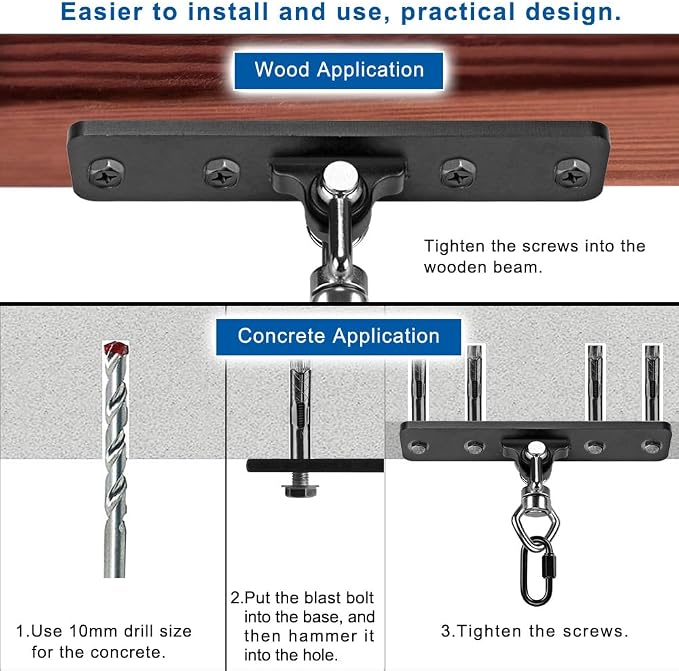 Easier to install and use, practical design.

Wood Application

Tighten the screws into the wooden beam.

Concrete Application

1.Use 10mm drill size for the concrete.

2.Put the blast bolt into the base, and then hammer it into the hole.

3.Tighten the screws.