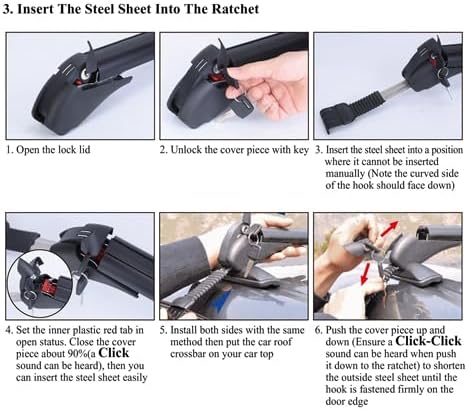 3. Insert The Steel Sheet Into The Ratchet

1. Open the lock lid

2. Unlock the cover piece with key

3. Insert the steel sheet into a position where it cannot be inserted manually (Note the curved side of the hook should face down)

4. Set the inner plastic red tab in open status. Close the cover piece about 90%(a Click sound can be heard), then you can insert the steel sheet easily

5. Install both sides with the same method then put the car roof crossbar on your car top

6. Push the cover piece up and down (Ensure a Click-Click sound can be heard when push it down to the ratchet) to shorten the outside steel sheet until the hook is fastened firmly on the door edge