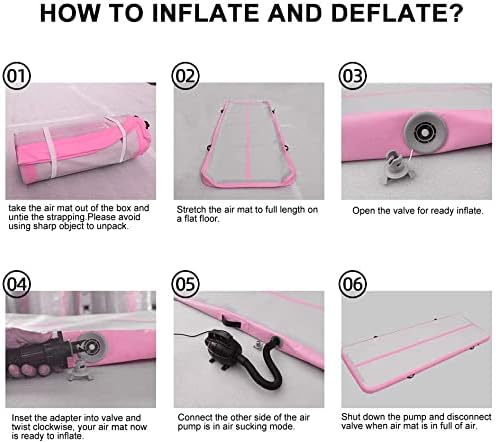 HOW TO INFLATE AND DEFLATE?

01

take the air mat out of the box and untie the strapping.Please avoid using sharp object to unpack.

02

Stretch the air mat to full length on a flat floor.

03

Open the valve for ready inflate.

04

Inset the adapter into valve and twist clockwise, your air mat now is ready to inflate.

05

Connect the other side of the air pump is in air sucking mode.

06

Shut down the pump and disconnect valve when air mat is in full of air.