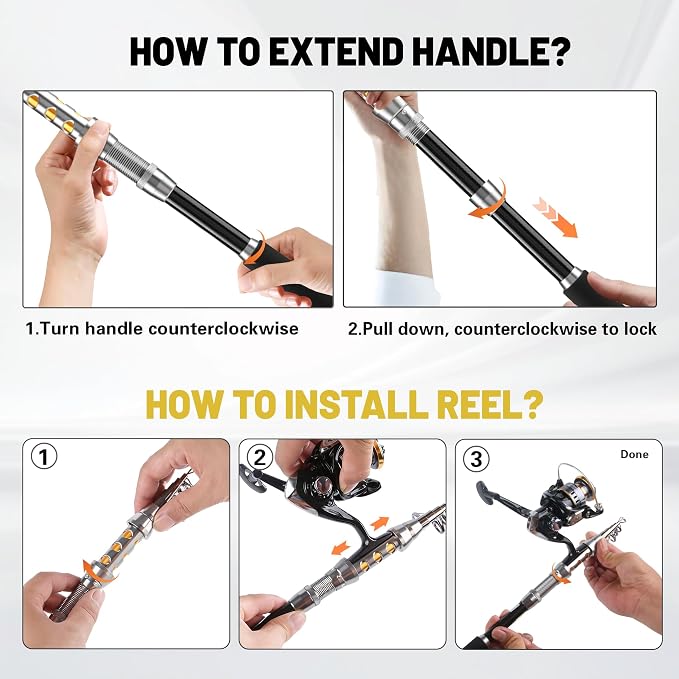 HOW TO EXTEND HANDLE?

1.Turn handle counterclockwise

2.Pull down, counterclockwise to lock

HOW TO INSTALL REEL?

①

②

③

Done