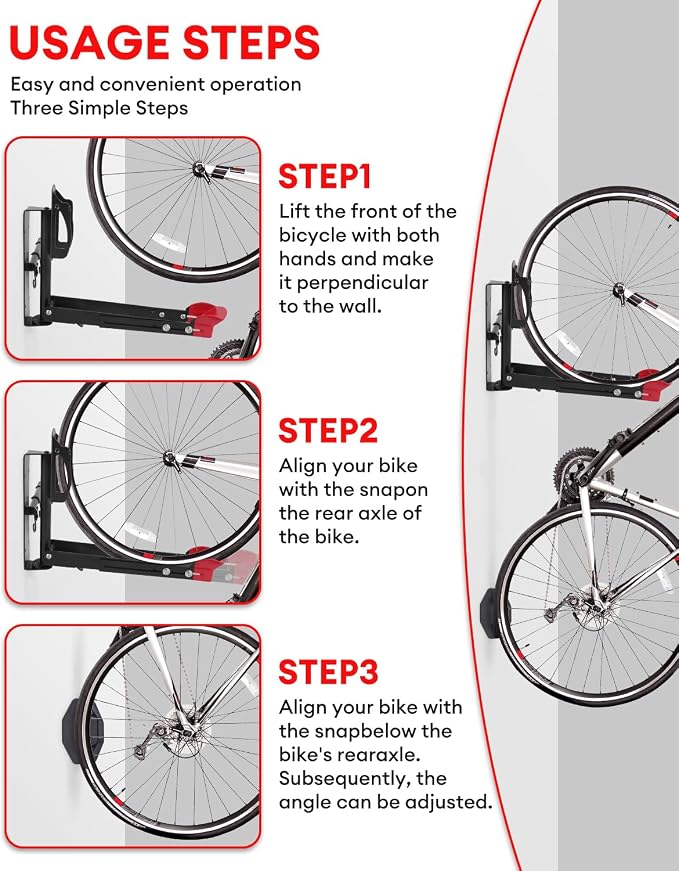 USAGE STEPS

Easy and convenient operation
Three Simple Steps

STEP1

Lift the front of the bicycle with both hands and make it perpendicular to the wall.

STEP2

Align your bike with the snapon the rear axle of the bike.

STEP3

Align your bike with the snapbelow the bike's rearaxle. Subsequently, the angle can be adjusted.