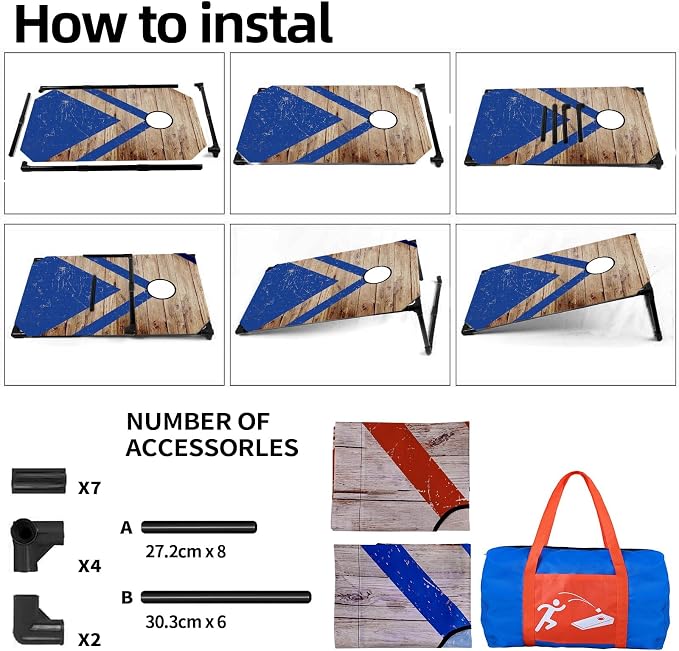 How to instal

NUMBER OF ACCESSORLES

X7

X4

X2

A

27.2cm x 8

B

30.3cm x 6