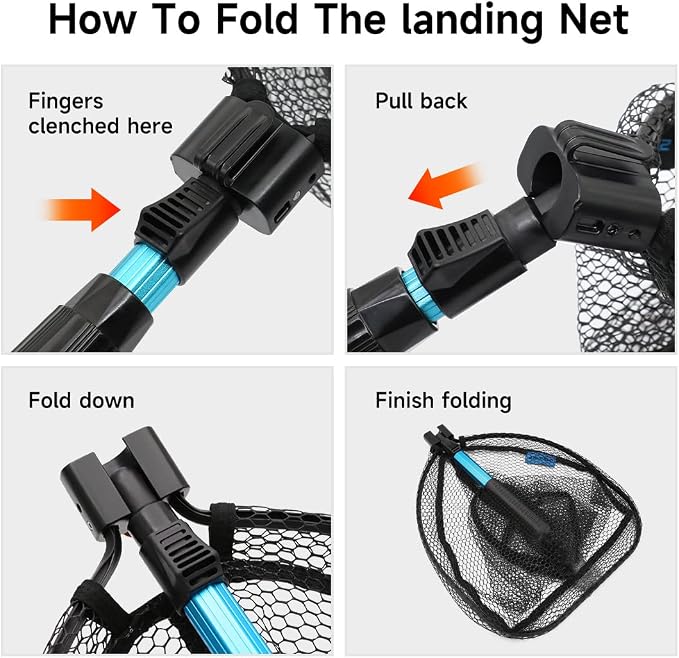 How To Fold The landing Net

Fingers clenched here

Pull back

Fold down

Finish folding