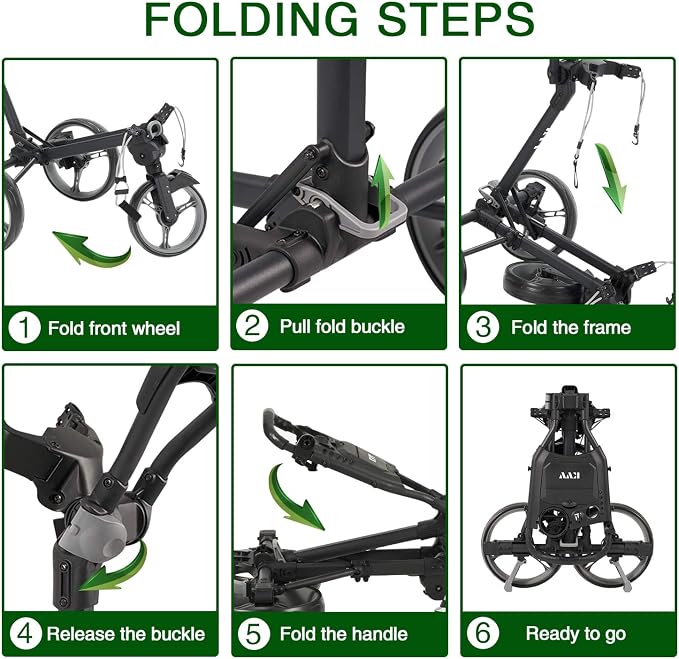 FOLDING STEPS

1 Fold front wheel

2 Pull fold buckle

3 Fold the frame

4 Release the buckle

5 Fold the handle

AACI

6 Ready to go