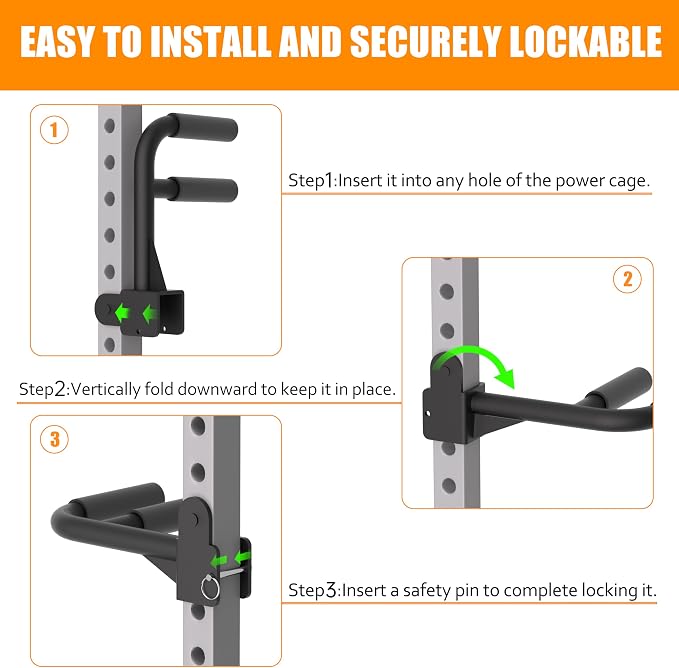 EASY TO INSTALL AND SECURELY LOCKABLE

1

Step1:Insert it into any hole of the power cage.

2

Step2:Vertically fold downward to keep it in place.

3

Step3:Insert a safety pin to complete locking it.