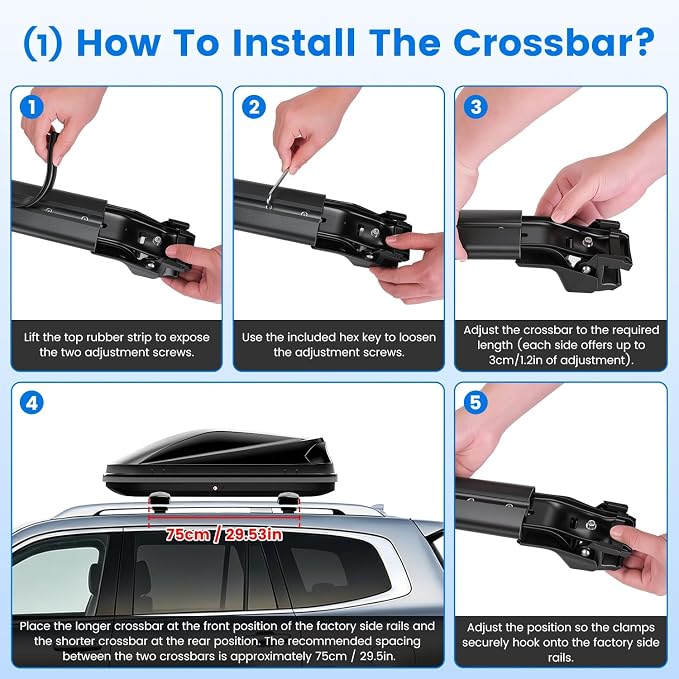 (1) How To Install The Crossbar?

1

Lift the top rubber strip to expose the two adjustment screws.

2

Use the included hex key to loosen the adjustment screws.

3

Adjust the crossbar to the required length (each side offers up to 3cm/1.2in of adjustment).

4

75cm / 29.53in

Place the longer crossbar at the front position of the factory side rails and the shorter crossbar at the rear position. The recommended spacing between the two crossbars is approximately 75cm / 29.5in.

5

Adjust the position so the clamps securely hook onto the factory side rails.