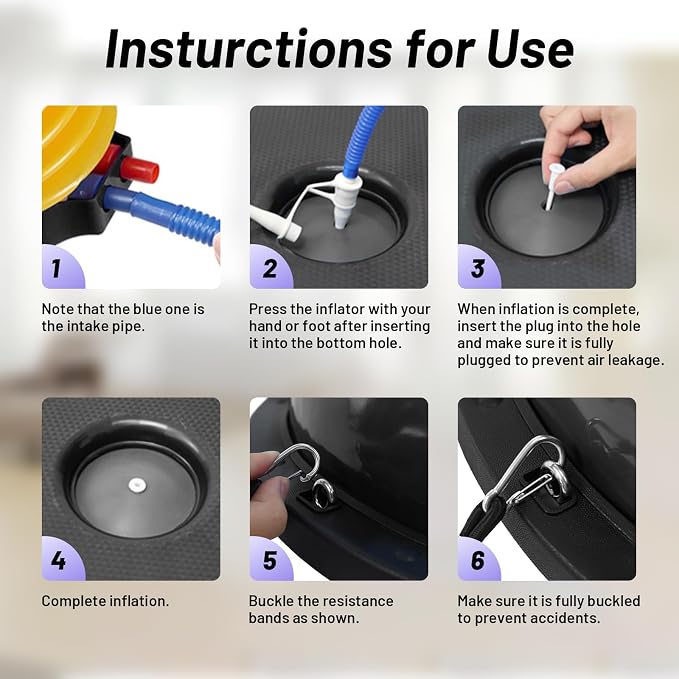 Insturctions for Use

1

Note that the blue one is the intake pipe.

2

Press the inflator with your hand or foot after inserting it into the bottom hole.

3

When inflation is complete, insert the plug into the hole and make sure it is fully plugged to prevent air leakage.

4

Complete inflation.

5

Buckle the resistance bands as shown.

6

Make sure it is fully buckled to prevent accidents.