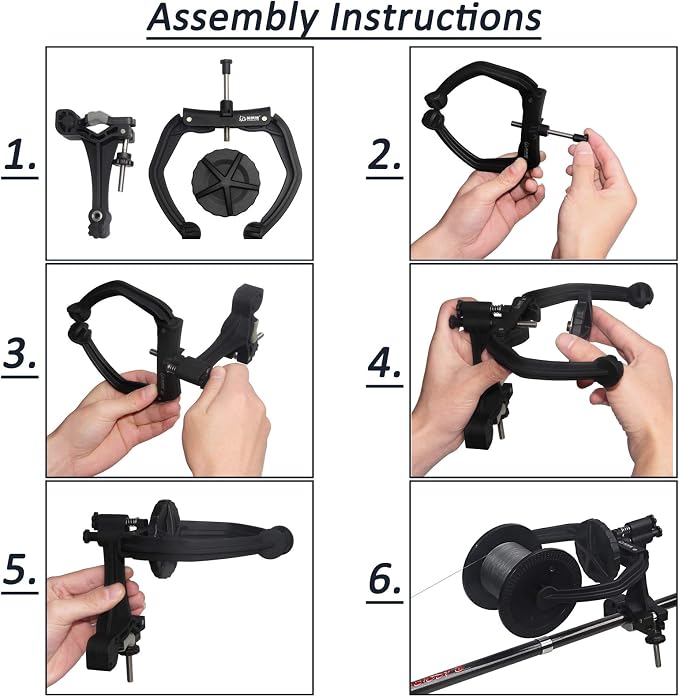 Assembly Instructions

1.

2.

3.

4.

5.

6.