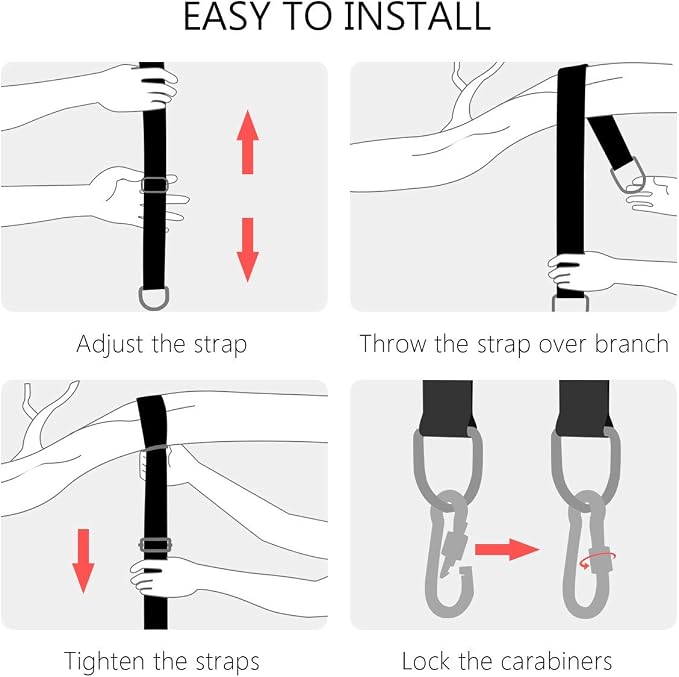 EASY TO INSTALL

Adjust the strap

Throw the strap over branch

Tighten the straps

Lock the carabiners