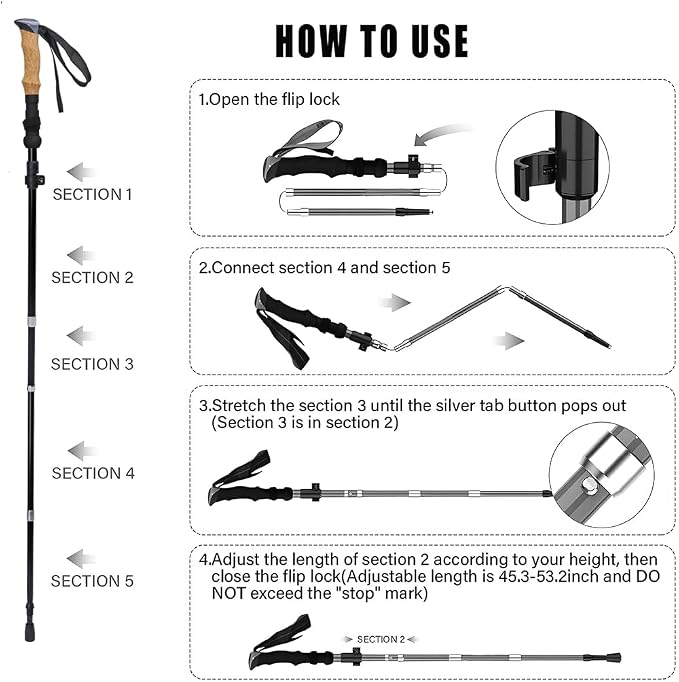 HOW TO USE

SECTION 1

SECTION 2

SECTION 3

SECTION 4

SECTION 5

1.Open the flip lock

2.Connect section 4 and section 5

3.Stretch the section 3 until the silver tab button pops out (Section 3 is in section 2)

4.Adjust the length of section 2 according to your height, then close the flip lock(Adjustable length is 45.3-53.2inch and DO NOT exceed the "stop" mark)

SECTION 2