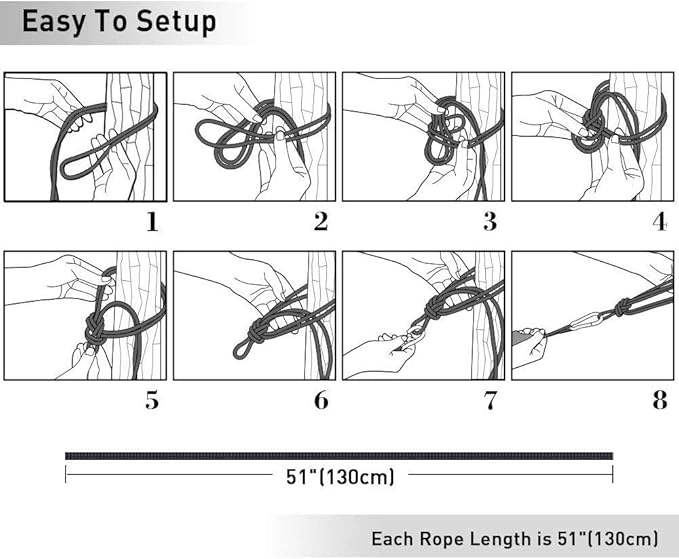 Easy To Setup

1

2

3

4

5

6

7

8

51"(130cm)

Each Rope Length is 51"(130cm)