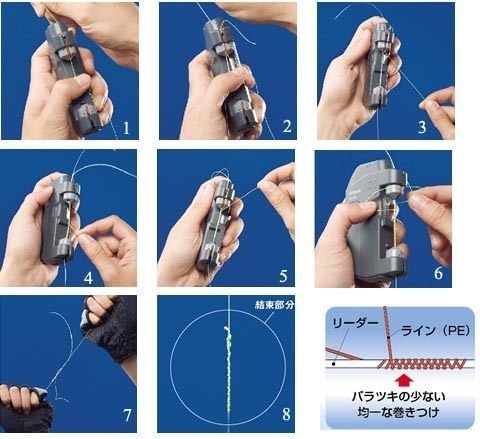 1

2

3

4

5

6

7

結束部分

8

リーダー

ライン（PE）

バラツキの少ない
均一な巻きつけ